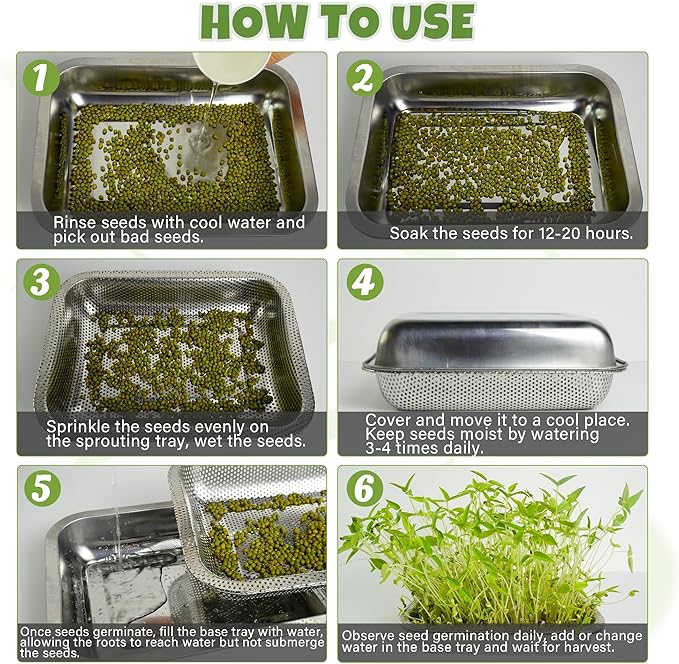 HOW TO USE

1
Rinse seeds with cool water and pick out bad seeds.

2
Soak the seeds for 12-20 hours.

3
Sprinkle the seeds evenly on the sprouting tray, wet the seeds.

4
Cover and move it to a cool place. Keep seeds moist by watering 3-4 times daily.

5
Once seeds germinate, fill the base tray with water, allowing the roots to reach water but not submerge the seeds.

6
Observe seed germination daily, add or change water in the base tray and wait for harvest.