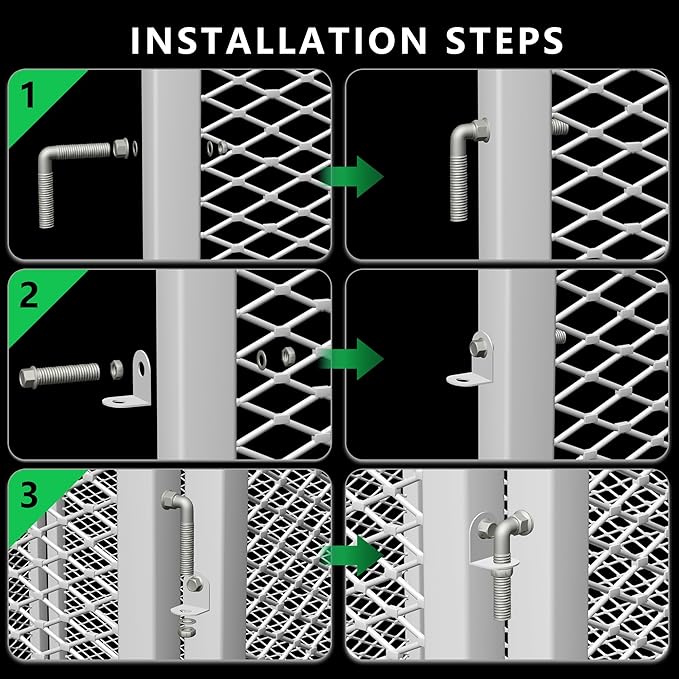 INSTALLATION STEPS

1

2

3