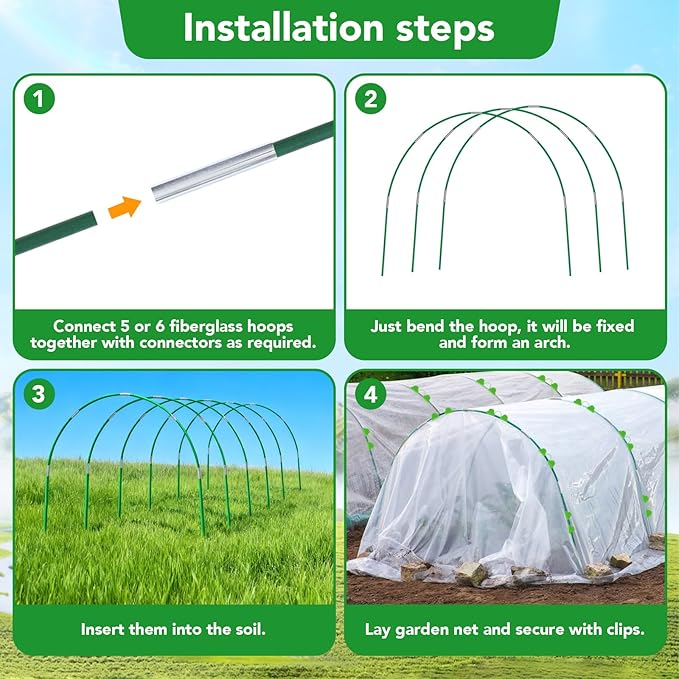 Installation steps

1

Connect 5 or 6 fiberglass hoops together with connectors as required.

2

Just bend the hoop, it will be fixed and form an arch.

3

Insert them into the soil.

4

Lay garden net and secure with clips.