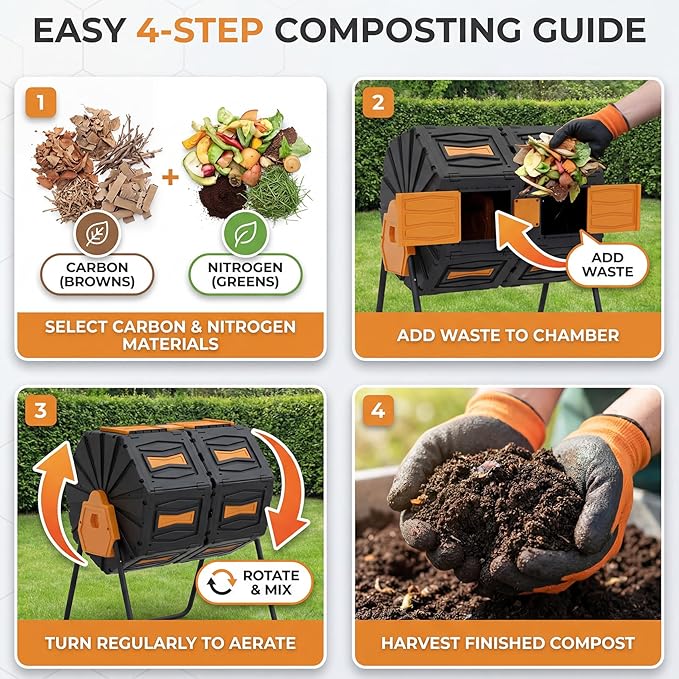 EASY 4-STEP COMPOSTING GUIDE

1

+

CARBON (BROWNS)

NITROGEN (GREENS)

SELECT CARBON & NITROGEN MATERIALS

2

ADD WASTE

ADD WASTE TO CHAMBER

3

ROTATE & MIX

TURN REGULARLY TO AERATE

4

HARVEST FINISHED COMPOST