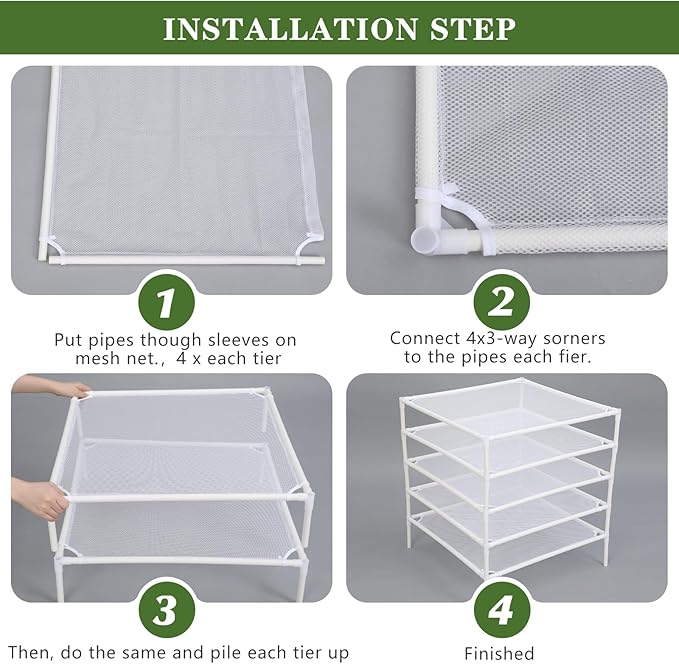 INSTALLATION STEP

1

Put pipes though sleeves on mesh net., 4 x each tier

2

Connect 4x3-way sorners to the pipes each fier.

3

Then, do the same and pile each tier up

4

Finished