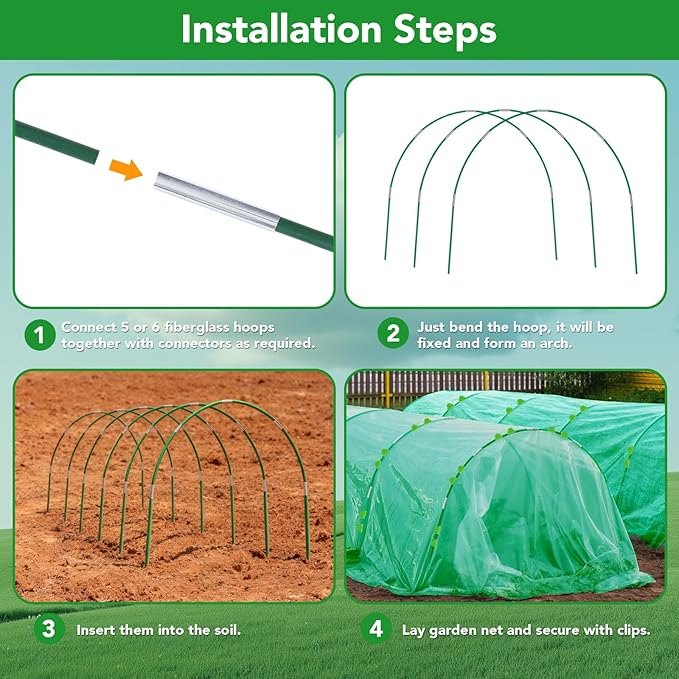 Installation Steps

1 Connect 5 or 6 fiberglass hoops together with connectors as required.

2 Just bend the hoop, it will be fixed and form an arch.

3 Insert them into the soil.

4 Lay garden net and secure with clips.