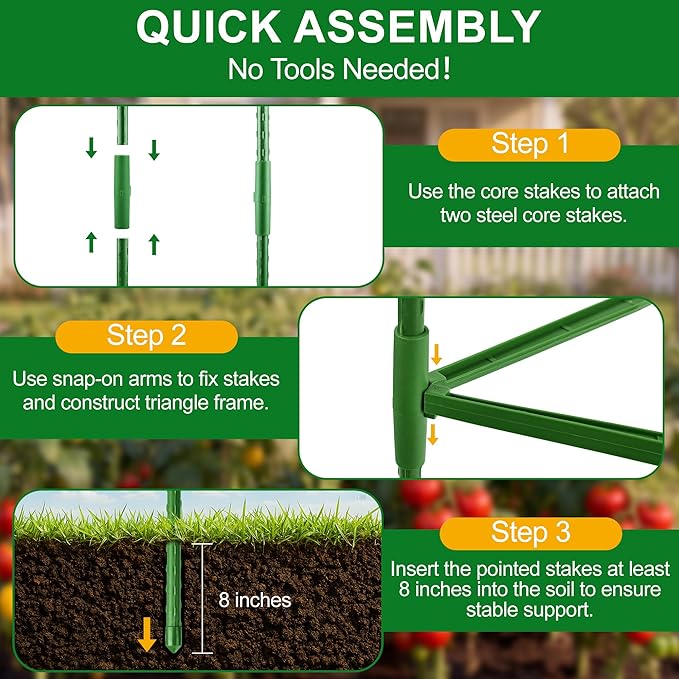 QUICK ASSEMBLY
No Tools Needed!

Step 1

Use the core stakes to attach two steel core stakes.

Step 2

Use snap-on arms to fix stakes and construct triangle frame.

8 inches

Step 3

Insert the pointed stakes at least 8 inches into the soil to ensure stable support.