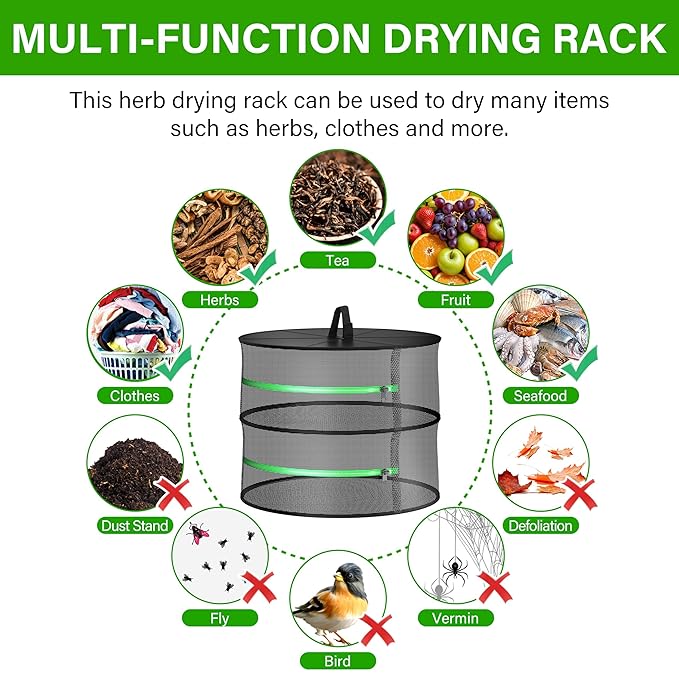 MULTI-FUNCTION DRYING RACK

This herb drying rack can be used to dry many items such as herbs, clothes and more.

Tea

Herbs

Fruit

Clothes

Seafood

Dust Stand

Defoliation

Fly

Vermin

Bird