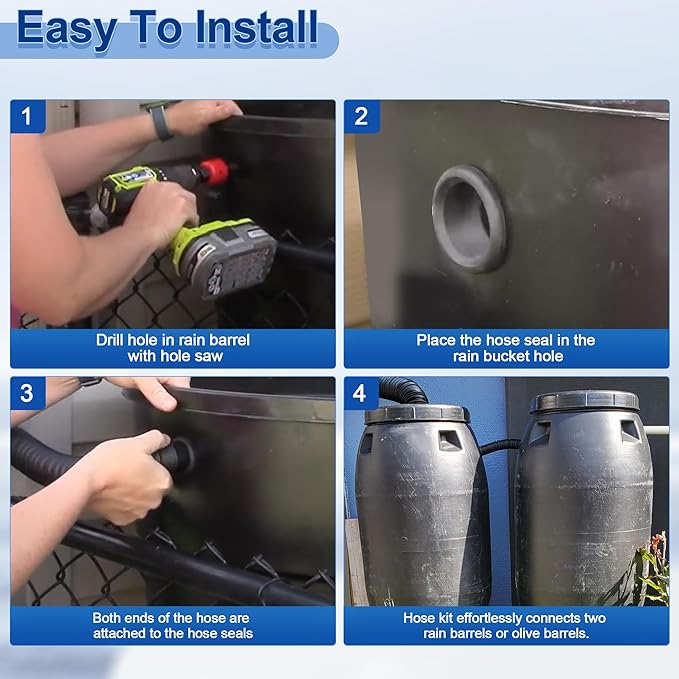 Easy To Install

1

Drill hole in rain barrel with hole saw

2

Place the hose seal in the rain bucket hole

3

Both ends of the hose are attached to the hose seals

4

Hose kit effortlessly connects two rain barrels or olive barrels.