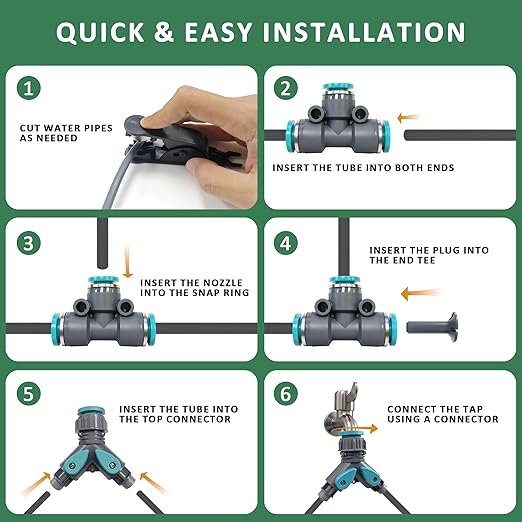 QUICK & EASY INSTALLATION

1

CUT WATER PIPES AS NEEDED

2

INSERT THE TUBE INTO BOTH ENDS

3

INSERT THE NOZZLE INTO THE SNAP RING

4

INSERT THE PLUG INTO THE END TEE

5

INSERT THE TUBE INTO THE TOP CONNECTOR

6

CONNECT THE TAP USING A CONNECTOR