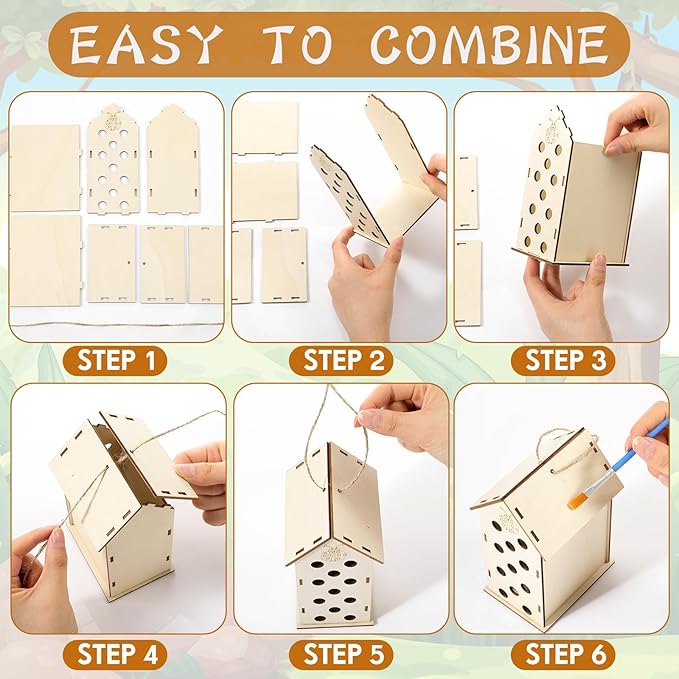 EASY TO COMBINE

STEP 1

STEP 2

STEP 3

STEP 4

STEP 5

STEP 6