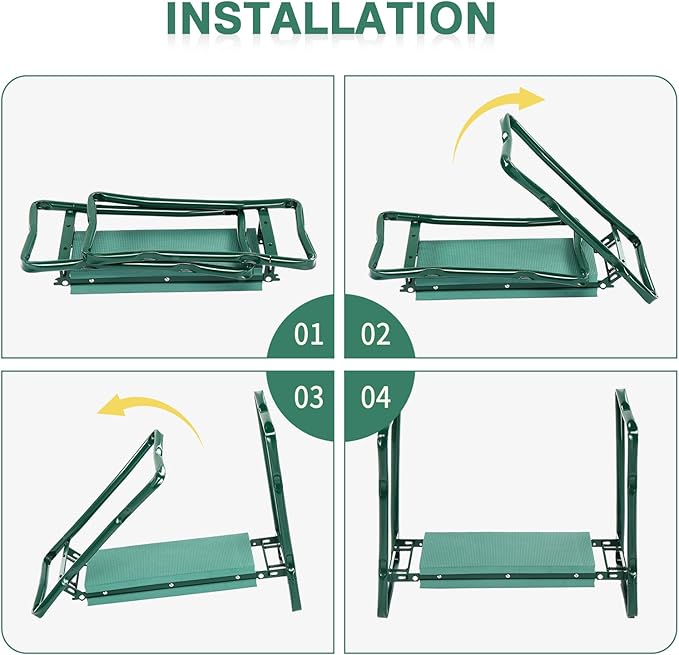 INSTALLATION

01

02

03

04