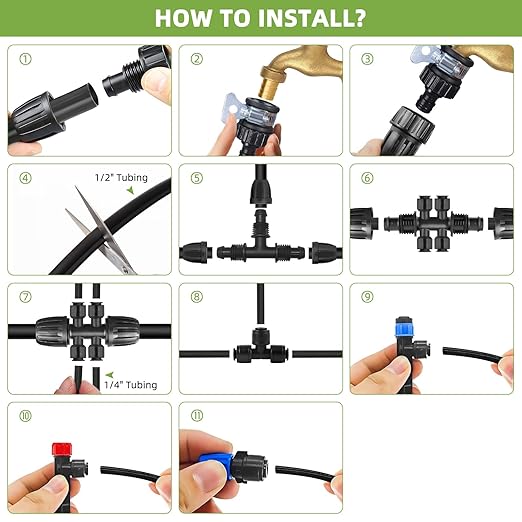 HOW TO INSTALL?

①

②

③

④
1/2" Tubing

⑤

⑥

⑦
1/4" Tubing

⑧

⑨

⑩

⑪