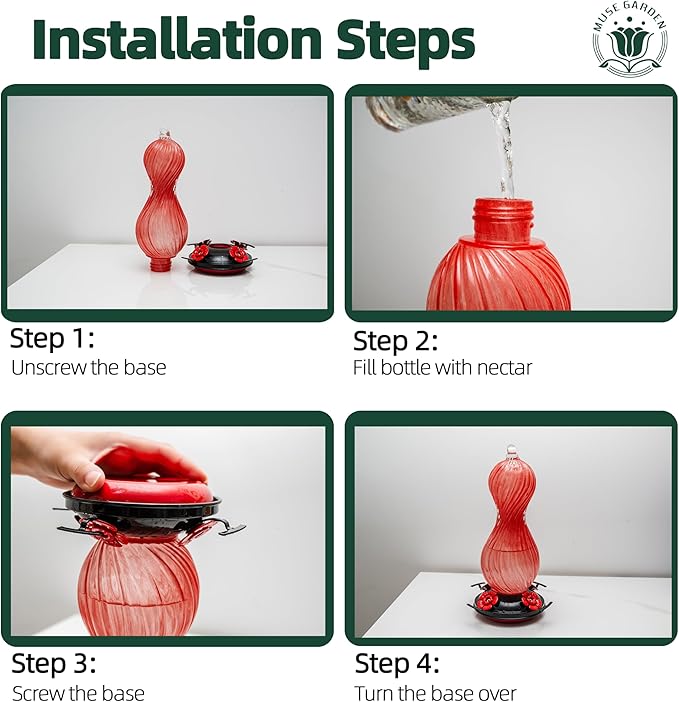 Installation Steps

MUSE GARDEN

Step 1:
Unscrew the base

Step 2:
Fill bottle with nectar

Step 3:
Screw the base

Step 4:
Turn the base over