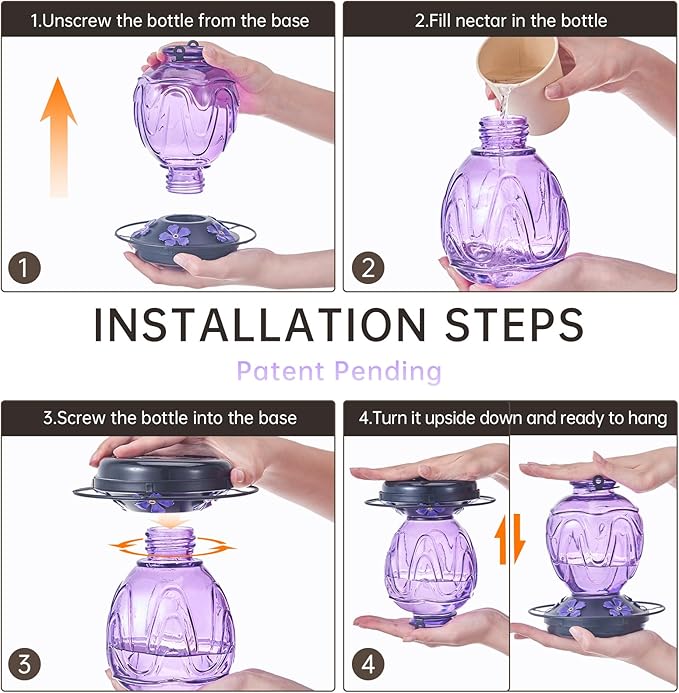 1.Unscrew the bottle from the base

1

2.Fill nectar in the bottle

2

INSTALLATION STEPS

Patent Pending

3.Screw the bottle into the base

3

4.Turn it upside down and ready to hang

4