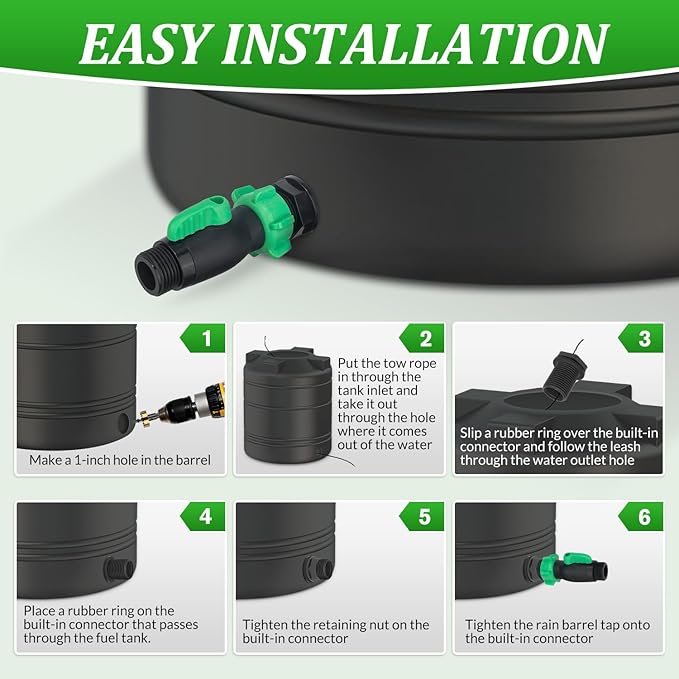 EASY INSTALLATION

1
Make a 1-inch hole in the barrel

2
Put the tow rope in through the tank inlet and take it out through the hole where it comes out of the water

3
Slip a rubber ring over the built-in connector and follow the leash through the water outlet hole

4
Place a rubber ring on the built-in connector that passes through the fuel tank.

5
Tighten the retaining nut on the built-in connector

6
Tighten the rain barrel tap onto the built-in connector