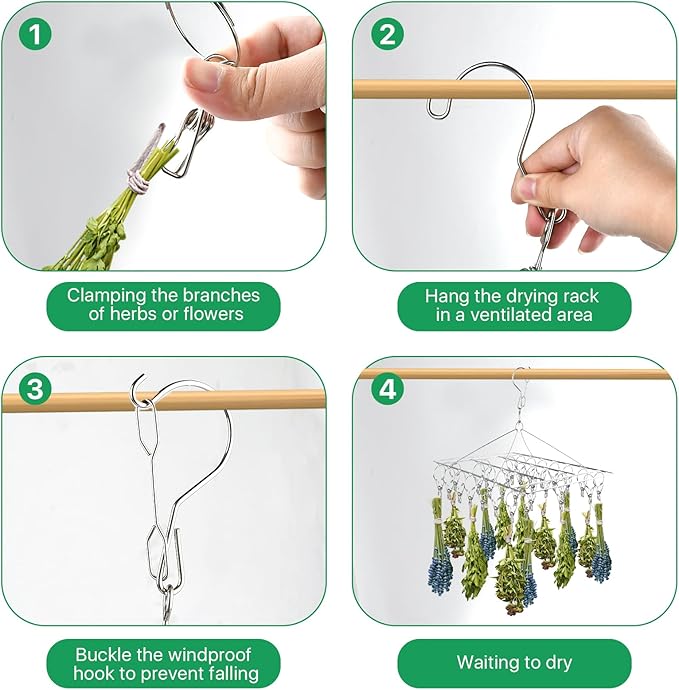 1

Clamping the branches of herbs or flowers

2

Hang the drying rack in a ventilated area

3

Buckle the windproof hook to prevent falling

4

Waiting to dry