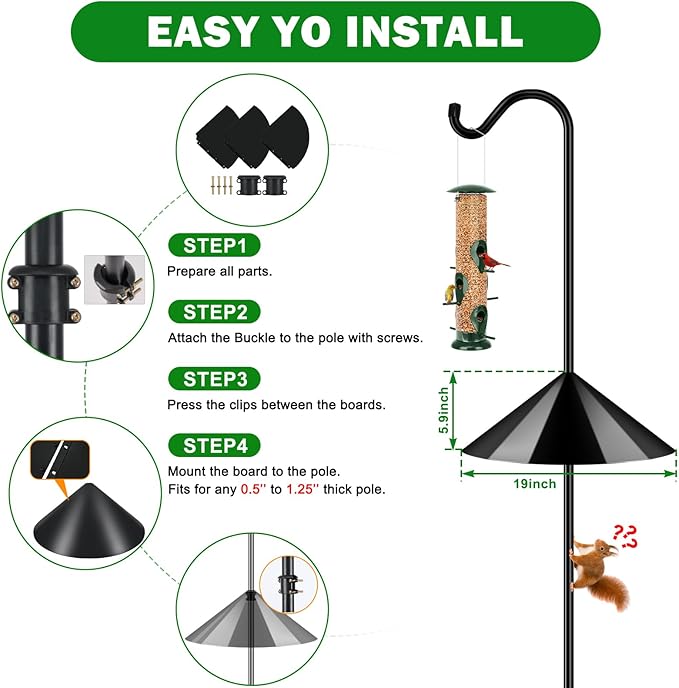 EASY YO INSTALL

STEP1

Prepare all parts.

STEP2

Attach the Buckle to the pole with screws.

STEP3

Press the clips between the boards.

STEP4

Mount the board to the pole.
Fits for any 0.5'' to 1.25'' thick pole.

5.9inch

19inch

???