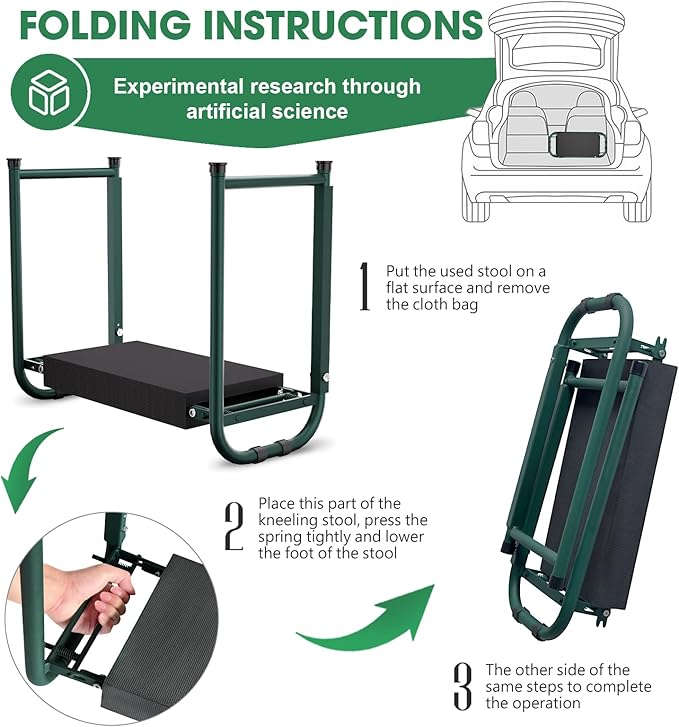 FOLDING INSTRUCTIONS

Experimental research through artificial science

1 Put the used stool on a flat surface and remove the cloth bag

2 Place this part of the kneeling stool, press the spring tightly and lower the foot of the stool

3 The other side of the same steps to complete the operation