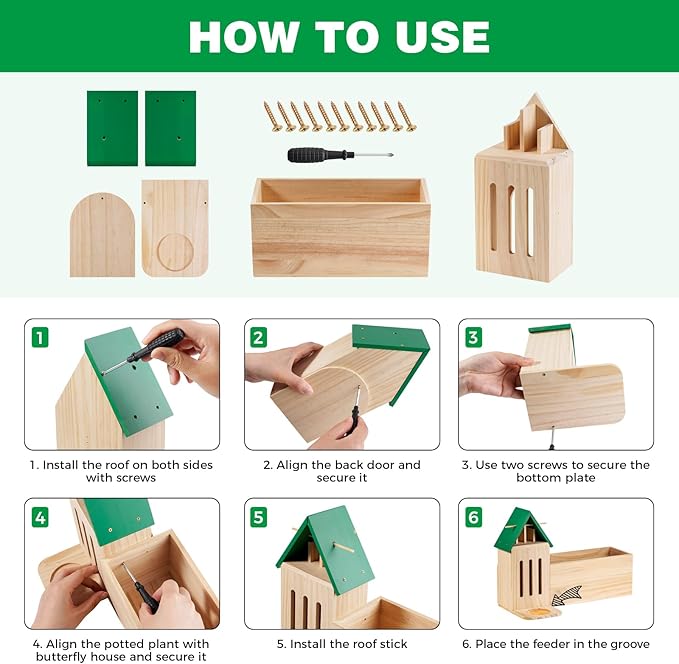 HOW TO USE

1

1. Install the roof on both sides with screws

2

2. Align the back door and secure it

3

3. Use two screws to secure the bottom plate

4

4. Align the potted plant with butterfly house and secure it

5

5. Install the roof stick

6

6. Place the feeder in the groove