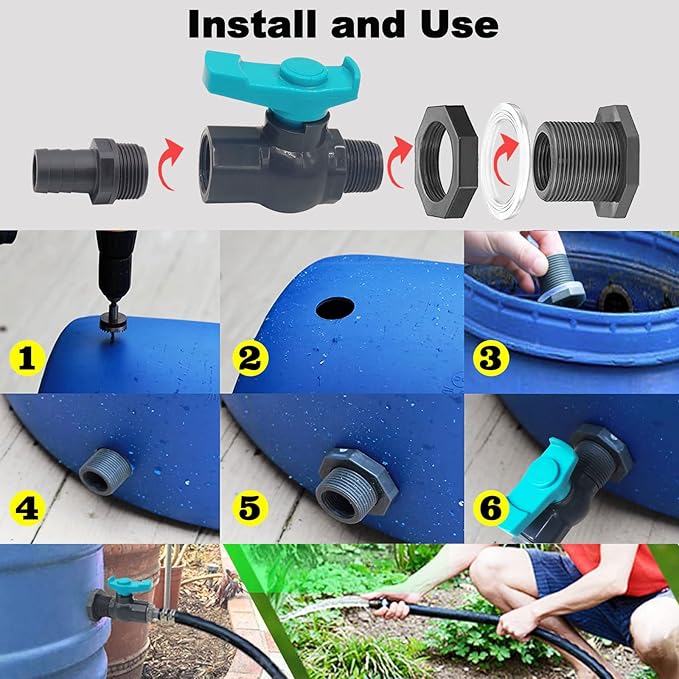 Install and Use

1

2

3

4

5

6