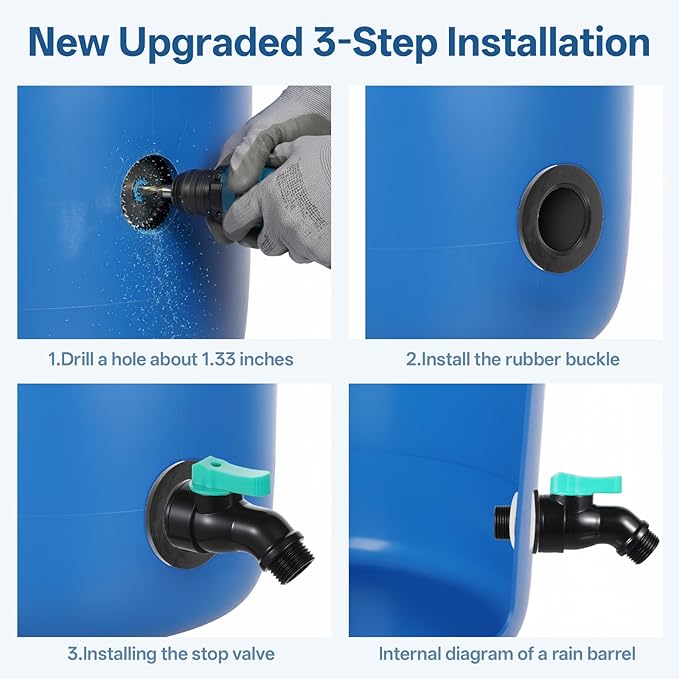 New Upgraded 3-Step Installation

1.Drill a hole about 1.33 inches

2.Install the rubber buckle

3.Installing the stop valve

Internal diagram of a rain barrel