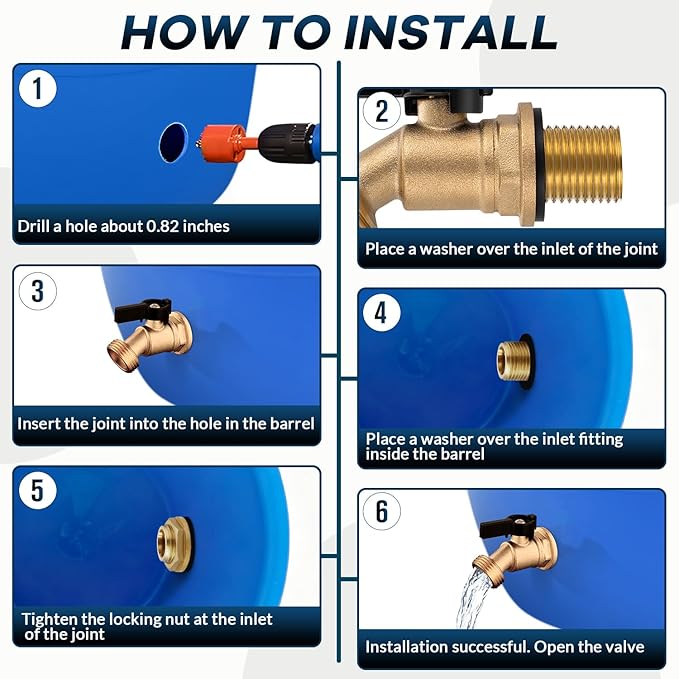 HOW TO INSTALL

1

Drill a hole about 0.82 inches

2

Place a washer over the inlet of the joint

3

Insert the joint into the hole in the barrel

4

Place a washer over the inlet fitting inside the barrel

5

Tighten the locking nut at the inlet of the joint

6

Installation successful. Open the valve