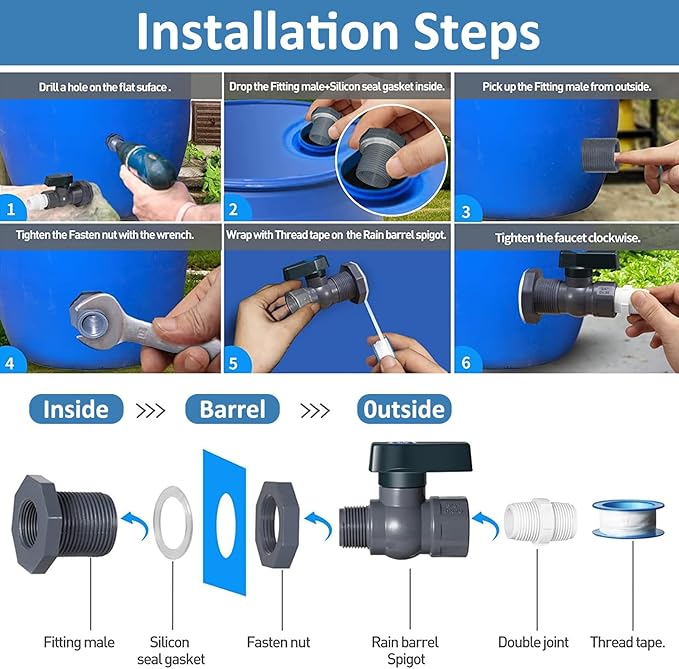 Installation Steps

Drill a hole on the flat suface .

1

Drop the Fitting male+Silicon seal gasket inside.

2

Pick up the Fitting male from outside.

3

Tighten the Fasten nut with the wrench.

4

Wrap with Thread tape on the Rain barrel spigot.

5

Tighten the faucet clockwise.

6

Inside >>> Barrel >>> Outside

Fitting male

Silicon seal gasket

Fasten nut

Rain barrel Spigot

Double joint

Thread tape.