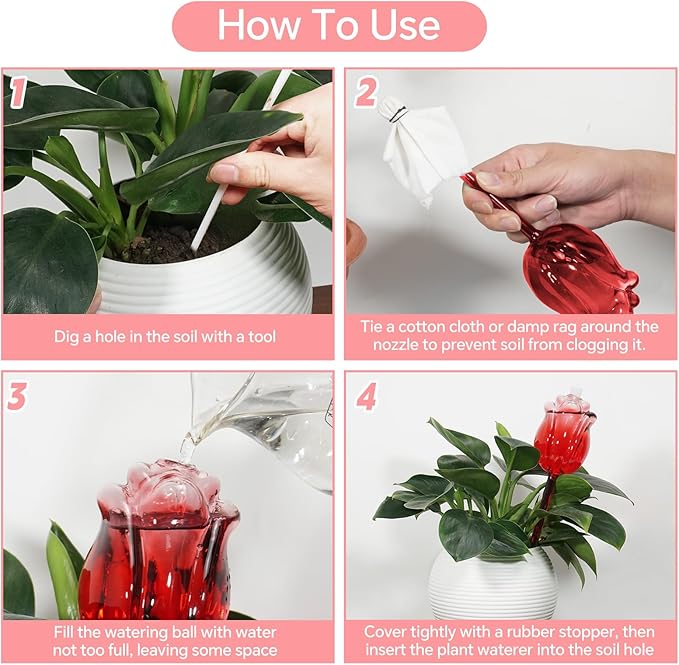 How To Use

1

Dig a hole in the soil with a tool

2

Tie a cotton cloth or damp rag around the nozzle to prevent soil from clogging it.

3

Fill the watering ball with water not too full, leaving some space

4

Cover tightly with a rubber stopper, then insert the plant waterer into the soil hole