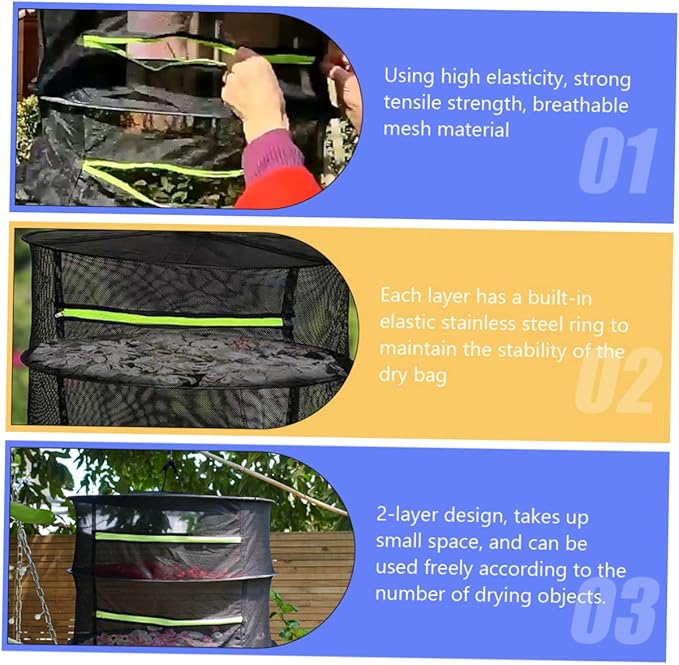 Using high elasticity, strong tensile strength, breathable mesh material

01

Each layer has a built-in elastic stainless steel ring to maintain the stability of the dry bag

02

2-layer design, takes up small space, and can be used freely according to the number of drying objects.

03