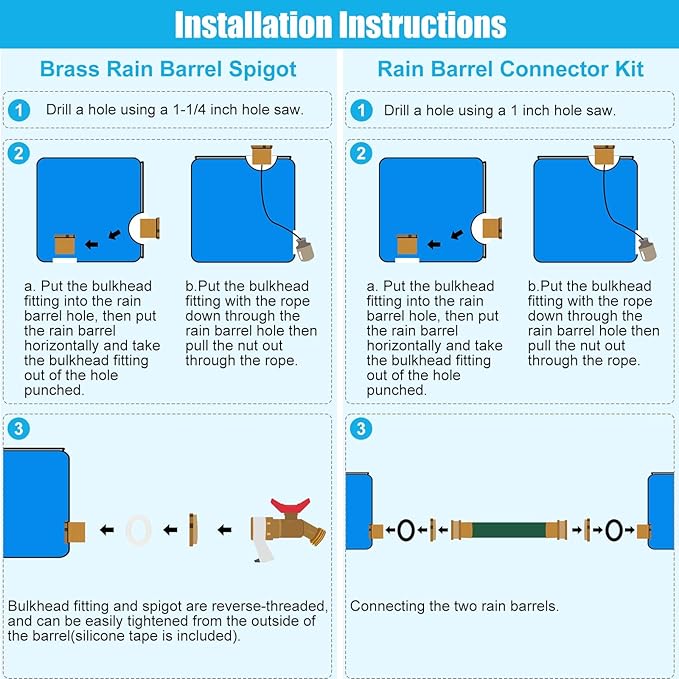 Installation Instructions

Brass Rain Barrel Spigot

1 Drill a hole using a 1-1/4 inch hole saw.

2

a. Put the bulkhead fitting into the rain barrel hole, then put the rain barrel horizontally and take the bulkhead fitting out of the hole punched.

b.Put the bulkhead fitting with the rope down through the rain barrel hole then pull the nut out through the rope.

3

Bulkhead fitting and spigot are reverse-threaded, and can be easily tightened from the outside of the barrel(silicone tape is included).

Rain Barrel Connector Kit

1 Drill a hole using a 1 inch hole saw.

2

a. Put the bulkhead fitting into the rain barrel hole, then put the rain barrel horizontally and take the bulkhead fitting out of the hole punched.

b.Put the bulkhead fitting with the rope down through the rain barrel hole then pull the nut out through the rope.

3

Connecting the two rain barrels.