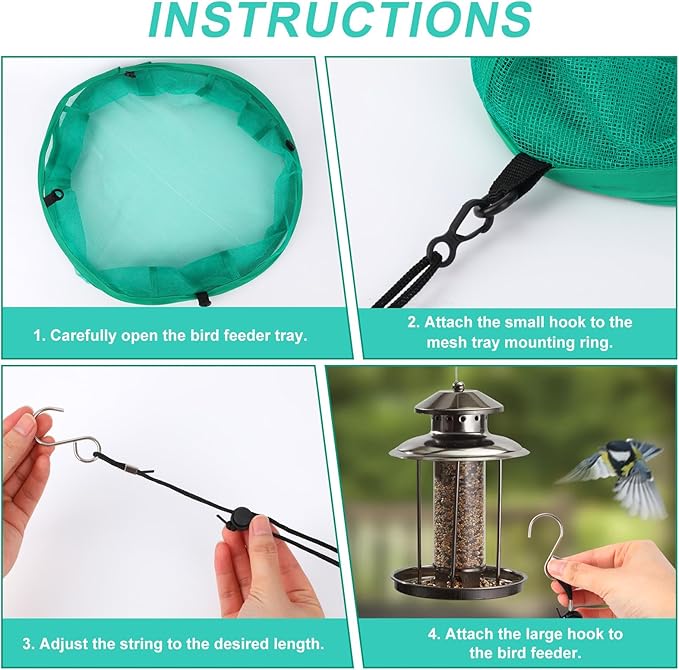 INSTRUCTIONS

1. Carefully open the bird feeder tray.

2. Attach the small hook to the mesh tray mounting ring.

3. Adjust the string to the desired length.

4. Attach the large hook to the bird feeder.