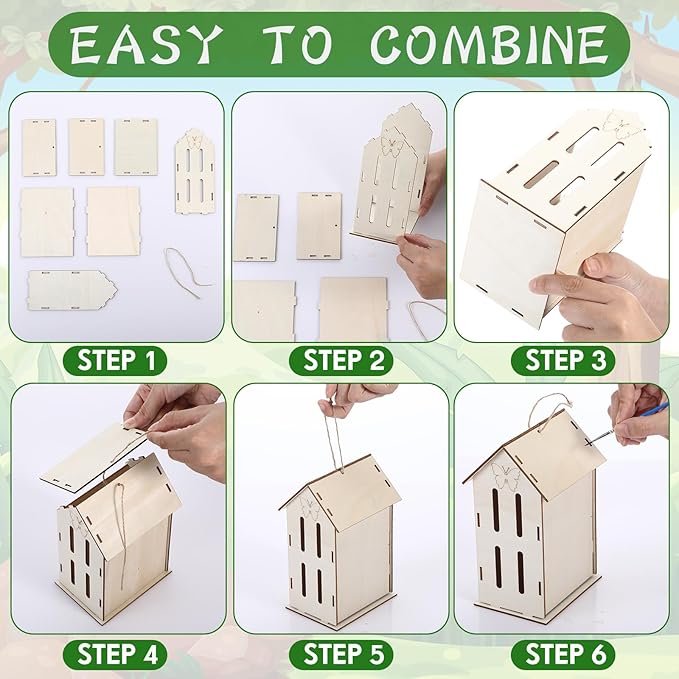 EASY TO COMBINE

STEP 1

STEP 2

STEP 3

STEP 4

STEP 5

STEP 6