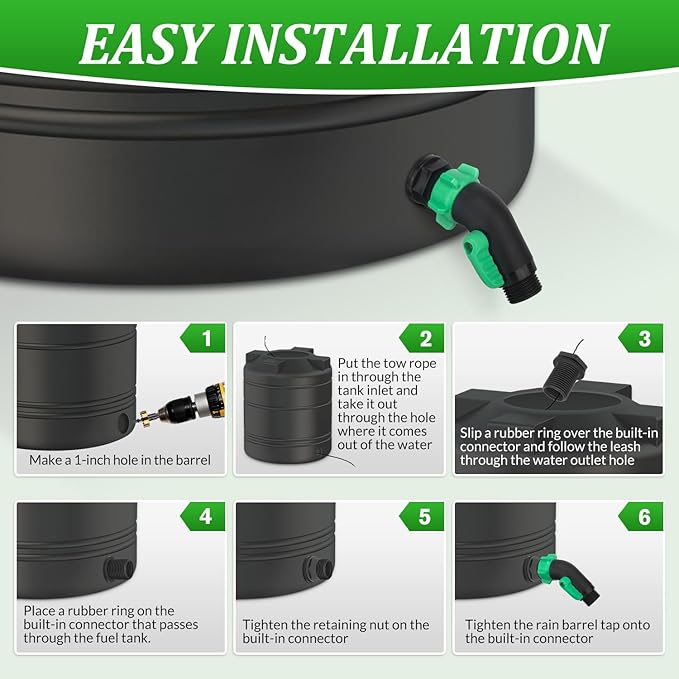 EASY INSTALLATION

1
Make a 1-inch hole in the barrel

2
Put the tow rope in through the tank inlet and take it out through the hole where it comes out of the water

3
Slip a rubber ring over the built-in connector and follow the leash through the water outlet hole

4
Place a rubber ring on the built-in connector that passes through the fuel tank.

5
Tighten the retaining nut on the built-in connector

6
Tighten the rain barrel tap onto the built-in connector