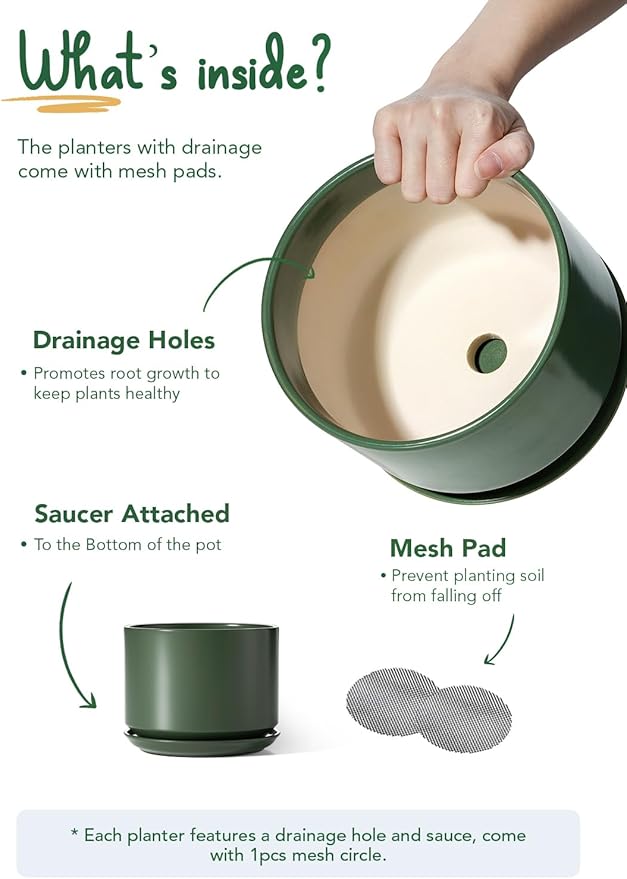 What's inside?

The planters with drainage come with mesh pads.

Drainage Holes

• Promotes root growth to keep plants healthy

Saucer Attached

• To the Bottom of the pot

Mesh Pad

• Prevent planting soil from falling off

* Each planter features a drainage hole and sauce, come with 1pcs mesh circle.