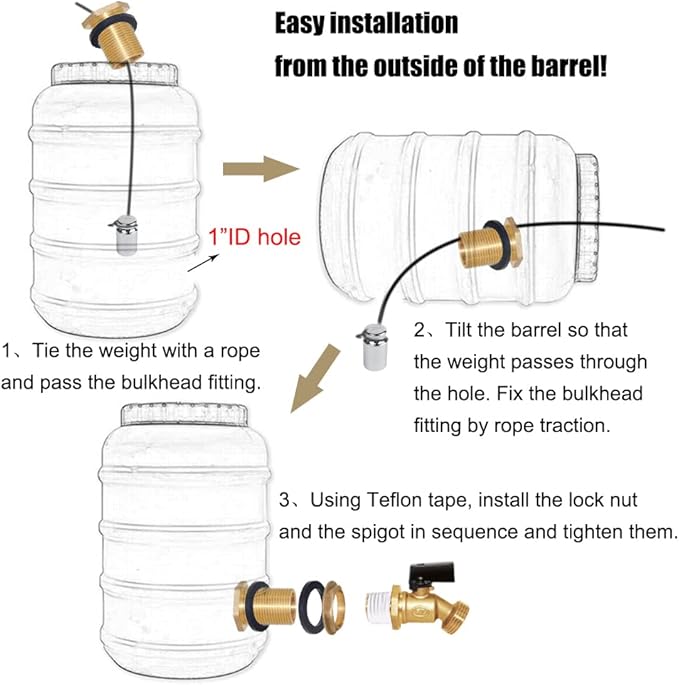 Easy installation
from the outside of the barrel!

1"ID hole

1、Tie the weight with a rope and pass the bulkhead fitting.

2、Tilt the barrel so that the weight passes through the hole. Fix the bulkhead fitting by rope traction.

3、Using Teflon tape, install the lock nut and the spigot in sequence and tighten them.