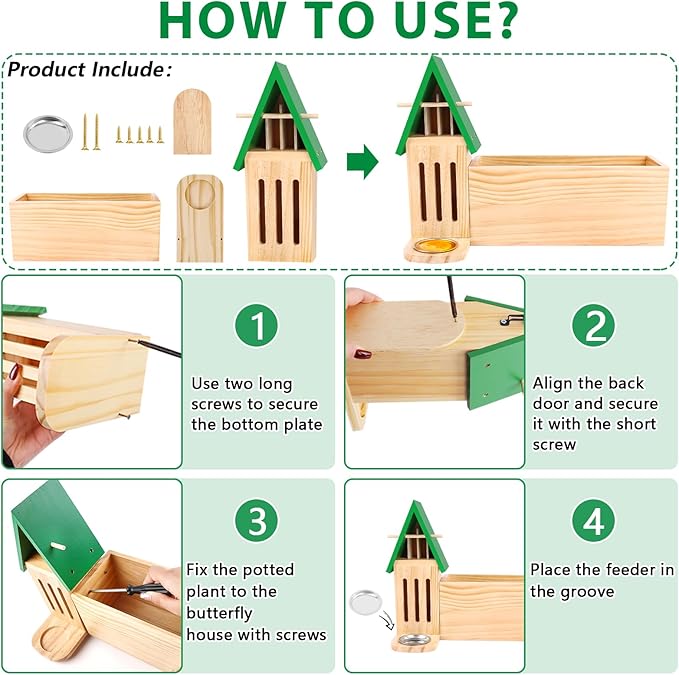 HOW TO USE?

Product Include:

1
Use two long screws to secure the bottom plate

2
Align the back door and secure it with the short screw

3
Fix the potted plant to the butterfly house with screws

4
Place the feeder in the groove