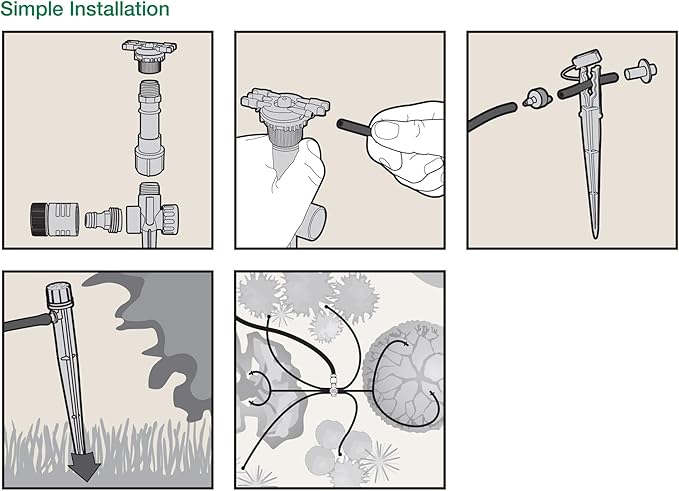 Simple Installation